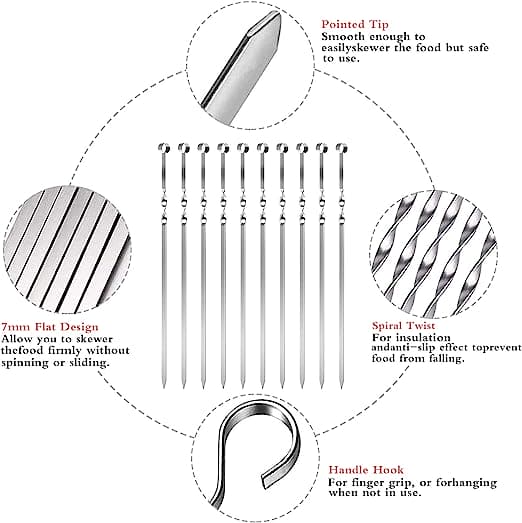 Pointed Tip
Smooth enough to easilyskewer the food but safe to use.

7mm Flat Design
Allow you to skewer thefood firmly without spinning or sliding.

Spiral Twist
For insulation andanti-slip effect toprevent food from falling.

Handle Hook
For finger grip, or forhanging when not in use.